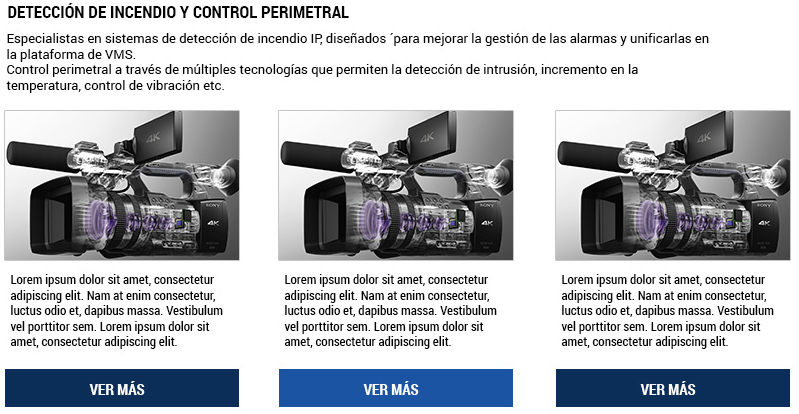 DETECCIÓN DE INCENDIO Y CONTROL PERIMETRAL

Especialistas en sistemas de detección de incendio IP, diseñados ´para mejorar la gestión de las alarmas y unificarlas en la plataforma de VMS.
Control perimetral a través de múltiples tecnologías que permiten la detección de intrusión, incremento en la temperatura, control de vibración etc.

4K
SONY
4K

Lorem ipsum dolor sit amet, consectetur adipiscing elit. Nam at enim consectetur, luctus odio et, dapibus massa. Vestibulum vel porttitor sem. Lorem ipsum dolor sit amet, consectetur adipiscing elit.

VER MÁS

4K
SONY
4K

Lorem ipsum dolor sit amet, consectetur adipiscing elit. Nam at enim consectetur, luctus odio et, dapibus massa. Vestibulum vel porttitor sem. Lorem ipsum dolor sit amet, consectetur adipiscing elit.

VER MÁS

4K
SONY
4K

Lorem ipsum dolor sit amet, consectetur adipiscing elit. Nam at enim consectetur, luctus odio et, dapibus massa. Vestibulum vel porttitor sem. Lorem ipsum dolor sit amet, consectetur adipiscing elit.

VER MÁS