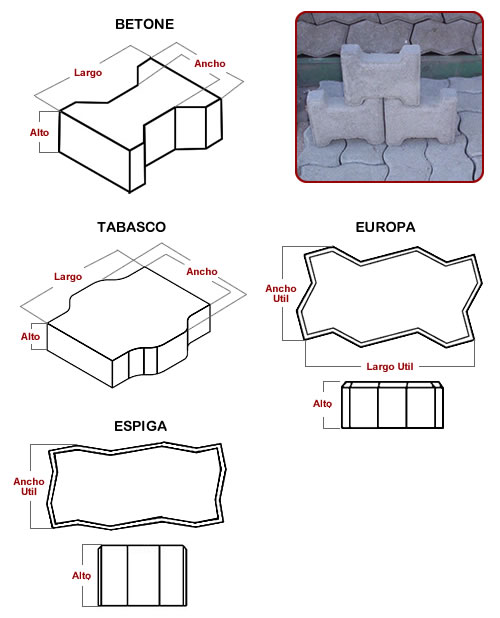 BETONE

Largo
Ancho
Alto

TABASCO

Largo
Ancho
Alto

EUROPA

Ancho Util
Largo Util
Alto

ESPIGA

Ancho Util
Alto