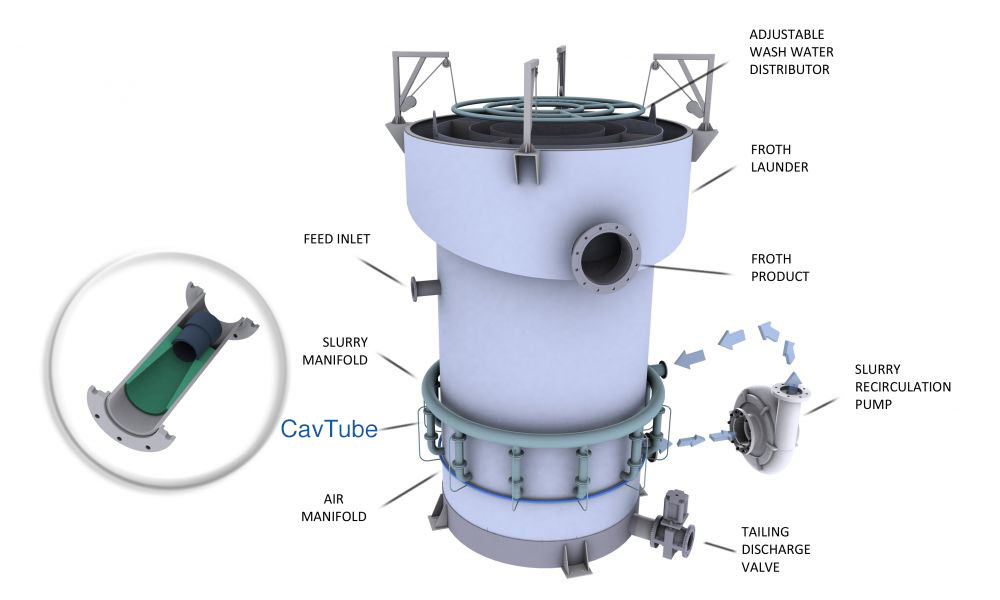 ADJUSTABLE WASH WATER DISTRIBUTOR

FROTH LAUNDER

FEED INLET

FROTH PRODUCT

SLURRY MANIFOLD

SLURRY RECIRCULATION PUMP

CavTube

AIR MANIFOLD

TAILING DISCHARGE VALVE