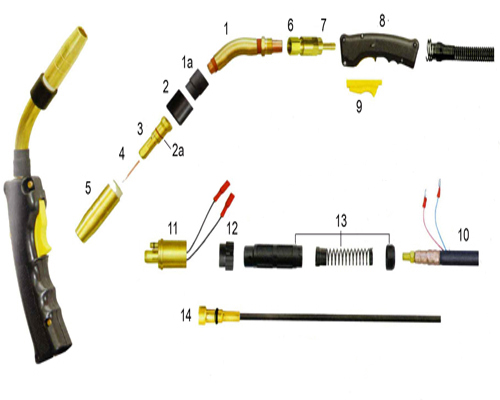 1
6
7
8
1a
2
9
3
2a
4
5
11
12
13
10
14