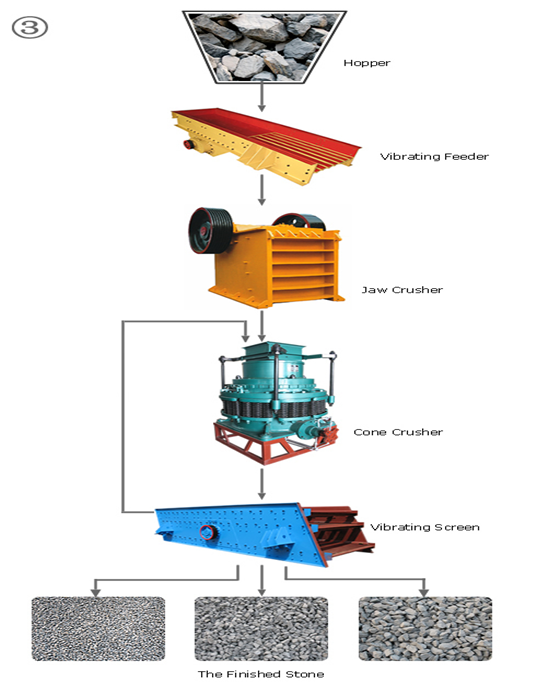 ③

Hopper

Vibrating Feeder

Jaw Crusher

Cone Crusher

Vibrating Screen

The Finished Stone