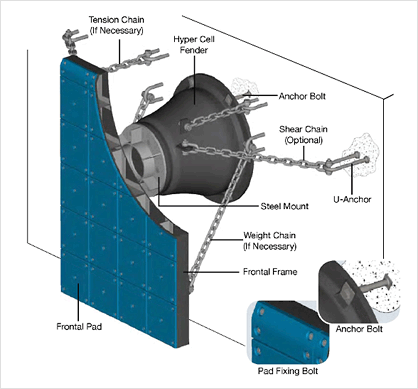 Tension Chain
(If Necessary)

Hyper Cell
Fender

Anchor Bolt

Shear Chain
(Optional)

U-Anchor

Steel Mount

Weight Chain
(If Necessary)

Frontal Frame

Frontal Pad

Anchor Bolt

Pad Fixing Bolt